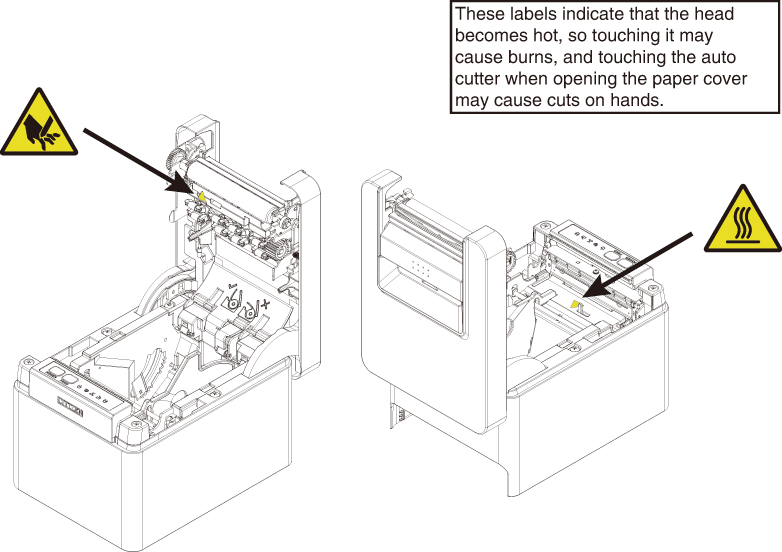 These labels indicate that the head becomes hot, so touching it may cause burns, and touching the auto cutter when opening the paper cover may cause cuts on hands.