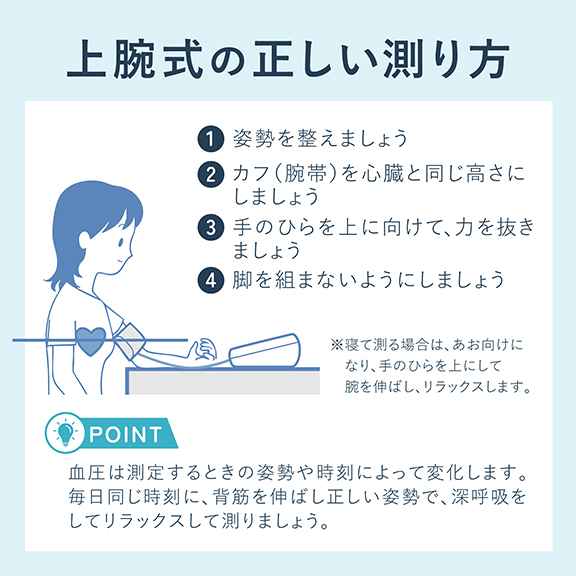 上腕式の正しい測り方

1 姿勢を整えましょう
2 カフ(腕帯)を心臓と同じ高さにしましょう
3 手のひらを上に向けて、力を抜きましょう
4 脚を組まないようにしましょう

※寝て測る場合は、あお向けになり、手のひらを上にして腕を伸ばし、リラックスします。

POINT

血圧は測定するときの姿勢や時刻によって変化します。毎日同じ時刻に、背筋を伸ばし正しい姿勢で、深呼吸をしてリラックスして測りましょう。