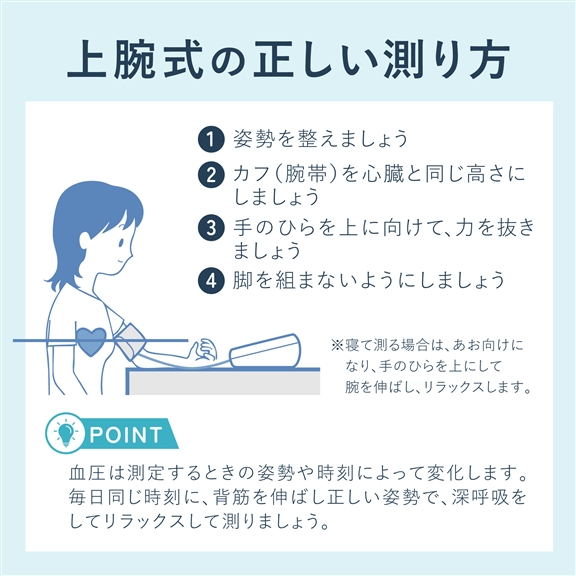 上腕式の正しい測り方

1 姿勢を整えましょう

2 カフ(腕帯)を心臓と同じ高さにしましょう

3 手のひらを上に向けて、力を抜きましょう

4 脚を組まないようにしましょう

※寝て測る場合は、あお向けになり、手のひらを上にして腕を伸ばし、リラックスします。

POINT

血圧は測定するときの姿勢や時刻によって変化します。毎日同じ時刻に、背筋を伸ばし正しい姿勢で、深呼吸をしてリラックスして測りましょう。