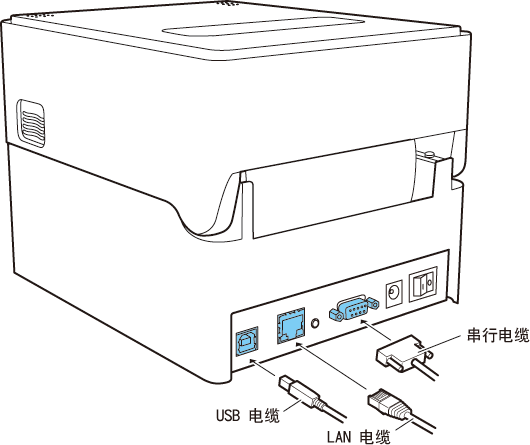 串行电缆

USB 电缆

LAN 电缆