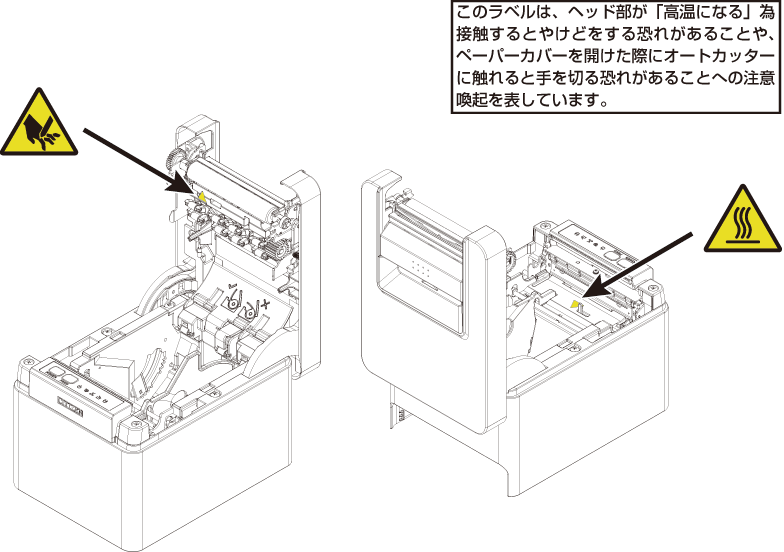 このラベルは、ヘッド部が「高温になる」為接触するとやけどをする恐れがあることや、ペーパーカバーを開けた際にオートカッターに触れると手を切る恐れがあることへの注意喚起を表しています。