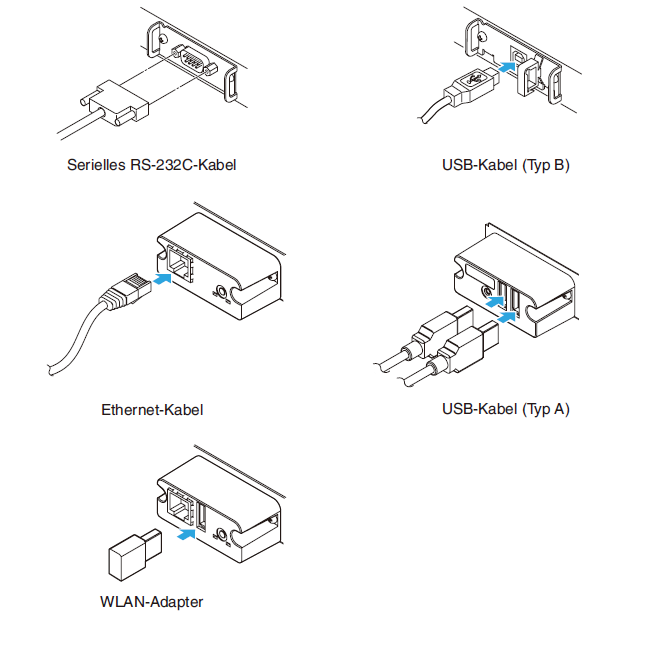 Serielles RS-232C-Kabel

USB-Kabel (Typ B)

Ethernet-Kabel

USB-Kabel (Typ A)

WLAN-Adapter