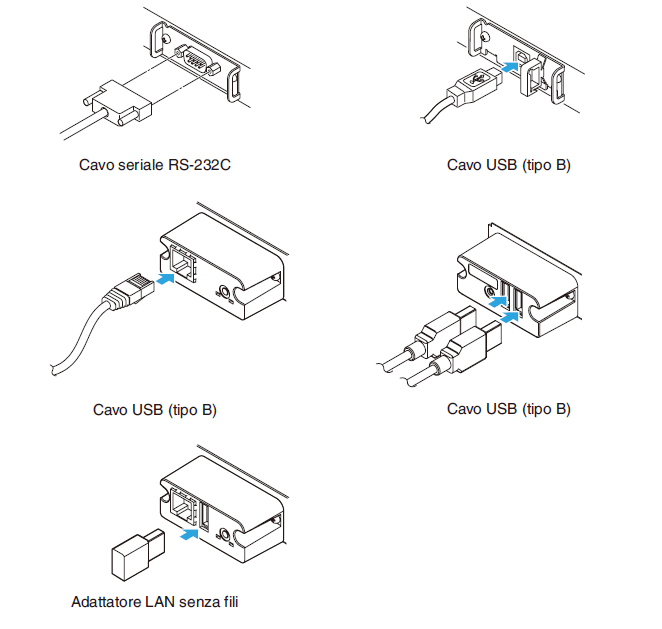 Cavo seriale RS-232C

Cavo USB (tipo B)

Cavo USB (tipo B)

Cavo USB (tipo B)

Adattatore LAN senza fili