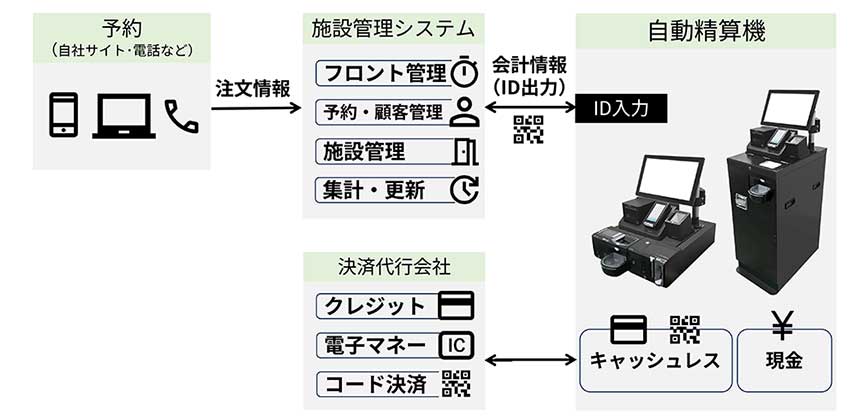 予約
（自社サイト・電話など）

注文情報

施設管理システム

フロント管理

予約・顧客管理

施設管理

集計・更新

会計情報
（ID出力）

自動精算機

ID入力

決済代行会社

クレジット

電子マネー IC

コード決済

キャッシュレス

¥

現金